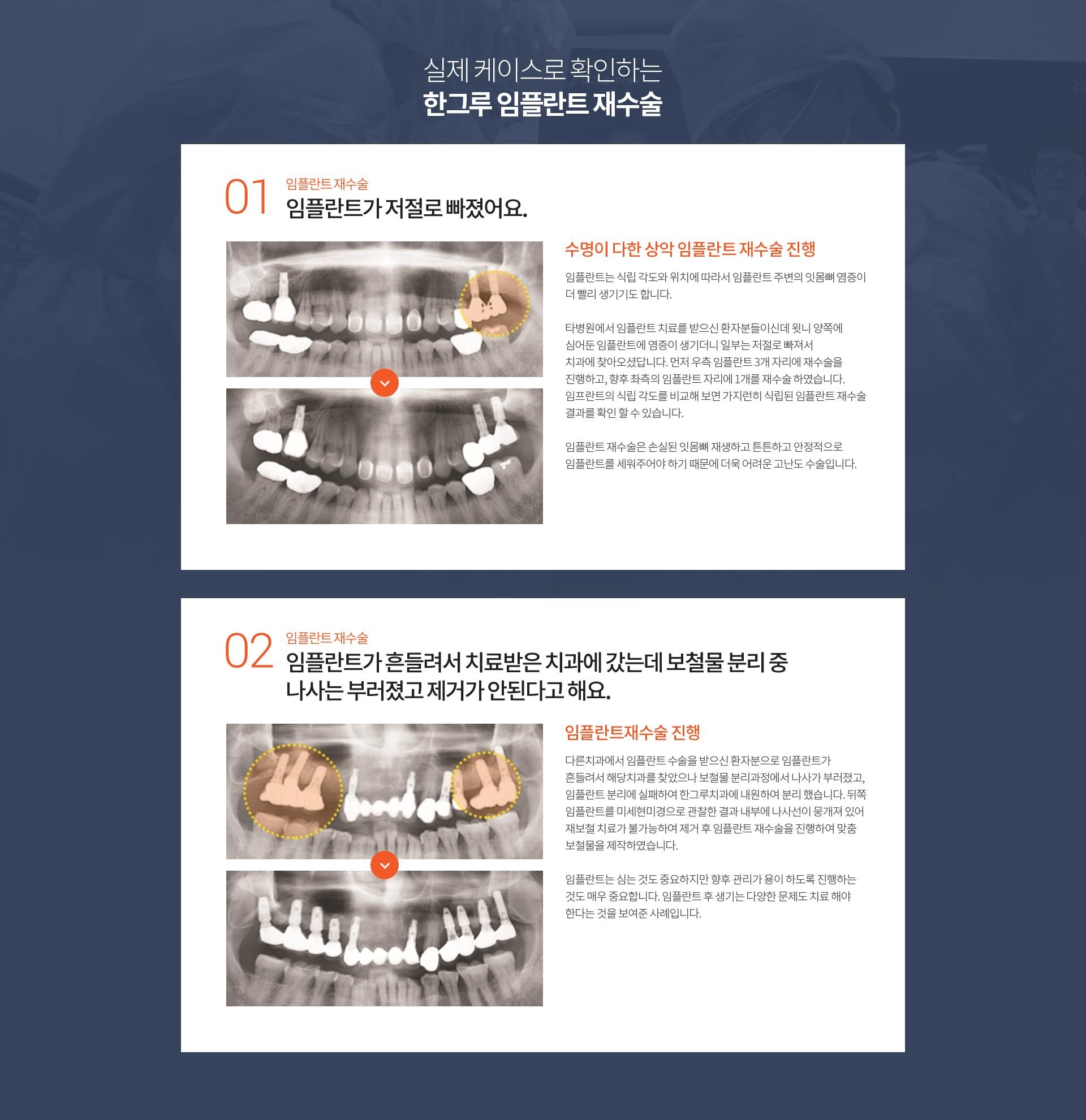 실제 케이스로 확인하는
한그루 임플란트 재수술

01 임플란트 재수술
임플란트가 저절로 빠졌어요.

수명이 다한 상악 임플란트 재수술 진행

임플란트는 식립 각도와 위치에 따라서 임플란트 주변의 잇몸뼈 염증이 더 빨리 생기기도 합니다.

타병원에서 임플란트 치료를 받으신 환자분들이신데 윗니 양쪽에 심어둔 임플란트에 염증이 생기더니 일부는 저절로 빠져서 치과에 찾아오셨답니다. 먼저 우측 임플란트 3개 자리에 재수술을 진행하고, 향후 좌측의 임플란트 자리에 1개를 재수술 하였습니다. 임프란트의 식립 각도를 비교해 보면 가지런히 식립된 임플란트 재수술 결과를 확인 할 수 있습니다.

임플란트 재수술은 손실된 잇몸뼈 재생하고 튼튼하고 안정적으로 임플란트를 세워주어야 하기 때문에 더욱 어려운 고난도 수술입니다.

02 임플란트 재수술
임플란트가 흔들려서 치료받은 치과에 갔는데 보철물 분리 중 나사는 부러졌고 제거가 안된다고 해요.

임플란트재수술 진행

다른치과에서 임플란트 수술을 받으신 환자분으로 임플란트가 흔들려서 해당치과를 찾았으나 보철물 분리과정에서 나사가 부러졌고, 임플란트 분리에 실패하여 한그루치과에 내원하여 분리 했습니다. 뒤쪽 임플란트를 미세현미경으로 관찰한 결과 내부에 나사선이 뭉개져 있어 재보철 치료가 불가능하여 제거 후 임플란트 재수술을 진행하여 맞춤 보철물을 제작하였습니다.

임플란트는 심는 것도 중요하지만 향후 관리가 용이 하도록 진행하는 것도 매우 중요합니다. 임플란트 후 생기는 다양한 문제도 치료 해야 한다는 것을 보여준 사례입니다.