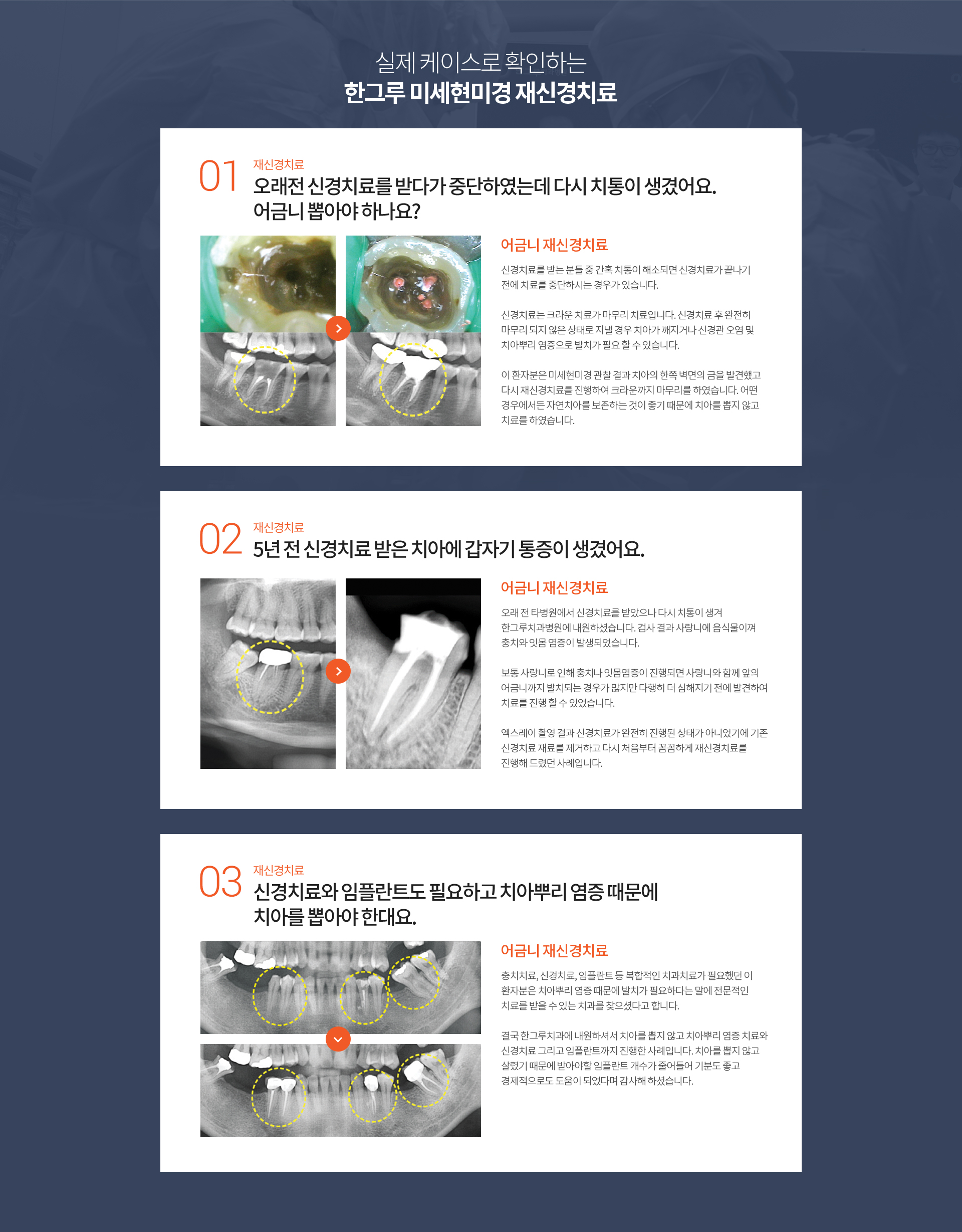 실제 케이스로 확인하는
한그루 미세현미경 재신경치료

01
재신경치료
오래전 신경치료를 받다가 중단하였는데 다시 치통이 생겼어요. 어금니 뽑아야 하나요?

어금니 재신경치료

신경치료를 받는 분들 중 간혹 치통이 해소되면 신경치료가 끝나기 전에 치료를 중단하시는 경우가 있습니다.

신경치료는 크라운 치료가 마무리 치료입니다. 신경치료 후 완전히 마무리 되지 않은 상태로 지낼 경우 치아가 깨지거나 신경관 오염 및 치아뿌리 염증으로 발치가 필요 할 수 있습니다.

이 환자분은 미세현미경 관찰 결과 치아의 한쪽 벽면의 금을 발견했고 다시 재신경치료를 진행하여 크라운까지 마무리를 하였습니다. 어떤 경우에서든 자연치아를 보존하는 것이 좋기 때문에 치아를 뽑지 않고 치료를 하였습니다.

02
재신경치료
5년 전 신경치료 받은 치아에 갑자기 통증이 생겼어요.

어금니 재신경치료

오래 전 타병원에서 신경치료를 받았으나 다시 치통이 생겨 한그루치과병원에 내원하셨습니다. 검사 결과 사랑니에 음식물이껴 충치와 잇몸 염증이 발생되었습니다.

보통 사랑니로 인해 충치나 잇몸염증이 진행되면 사랑니와 함께 앞의 어금니까지 발치되는 경우가 많지만 다행히 더 심해지기 전에 발견하여 치료를 진행 할 수 있었습니다.

엑스레이 촬영 결과 신경치료가 완전히 진행된 상태가 아니었기에 기존 신경치료 재료를 제거하고 다시 처음부터 꼼꼼하게 재신경치료를 진행해 드렸던 사례입니다.

03
재신경치료
신경치료와 임플란트도 필요하고 치아뿌리 염증 때문에 치아를 뽑아야 한대요.

어금니 재신경치료

충치치료, 신경치료, 임플란트 등 복합적인 치과치료가 필요했던 이 환자분은 치아뿌리 염증 때문에 발치가 필요하다는 말에 전문적인 치료를 받을 수 있는 치과를 찾으셨다고 합니다.

결국 한그루치과에 내원하셔서 치아를 뽑지 않고 치아뿌리 염증 치료와 신경치료 그리고 임플란트까지 진행한 사례입니다. 치아를 뽑지 않고 살렸기 때문에 받아야할 임플란트 개수가 줄어들어 기분도 좋고 경제적으로도 도움이 되었다며 감사해 하셨습니다.